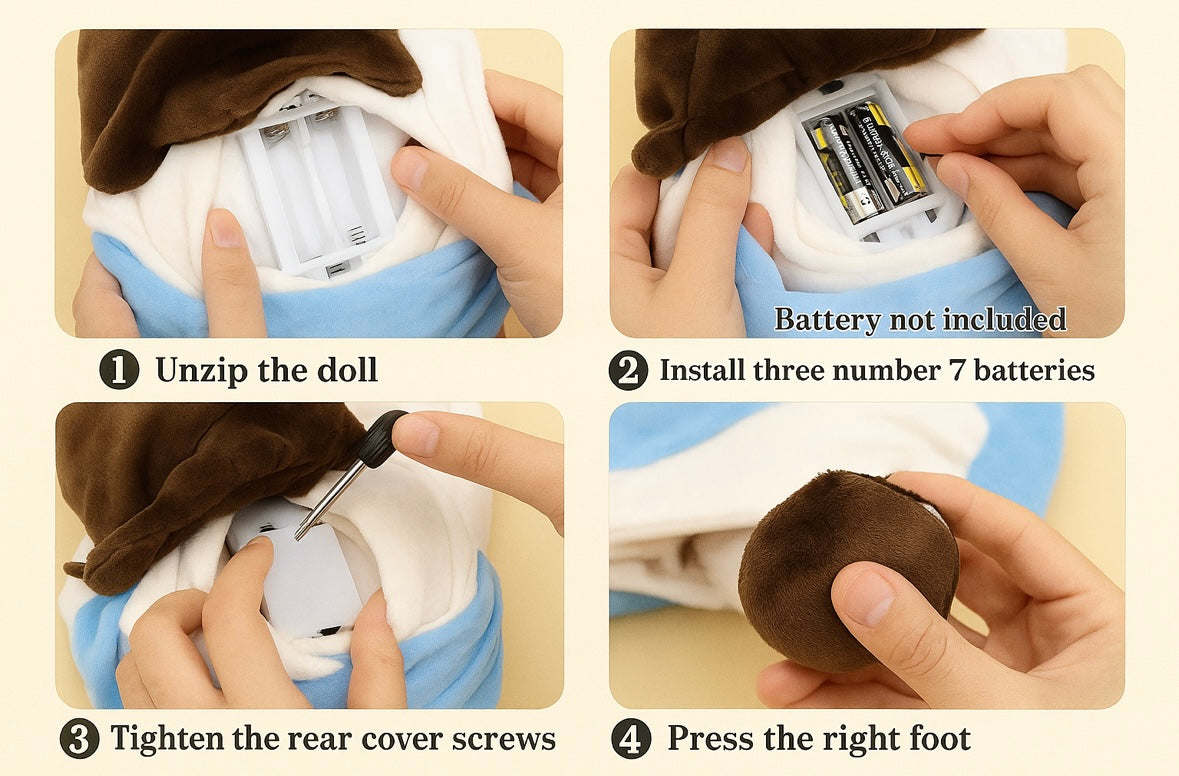 ❶ Unzip the doll

Battery not included

❷ Install three number 7 batteries

❸ Tighten the rear cover screws

❹ Press the right foot